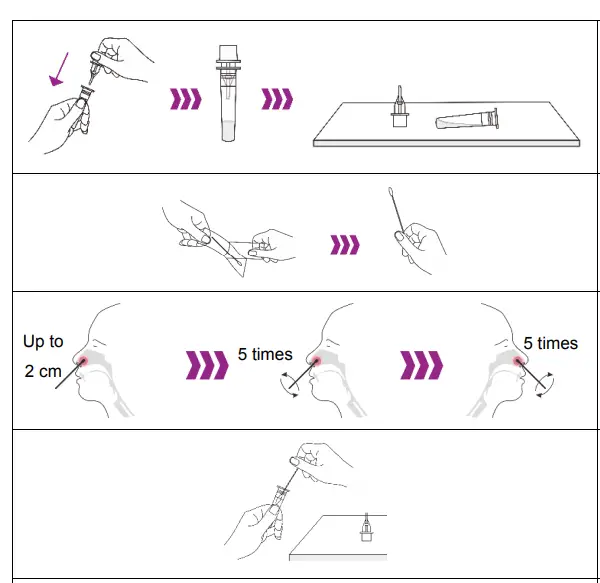 Up to 2 cm

5 times

5 times