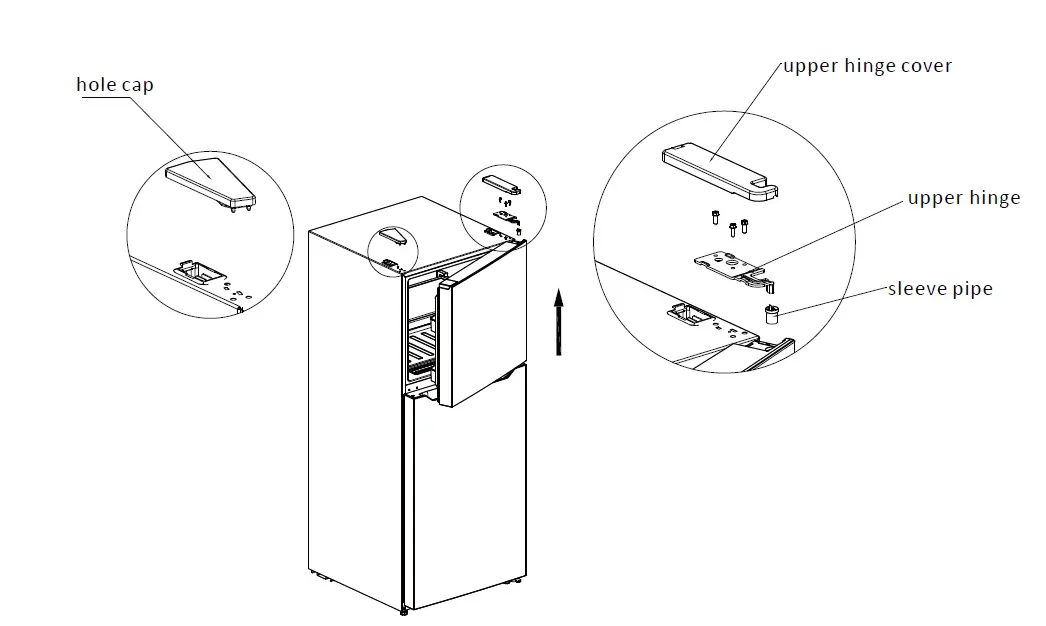 hole cap

upper hinge cover

upper hinge

sleeve pipe