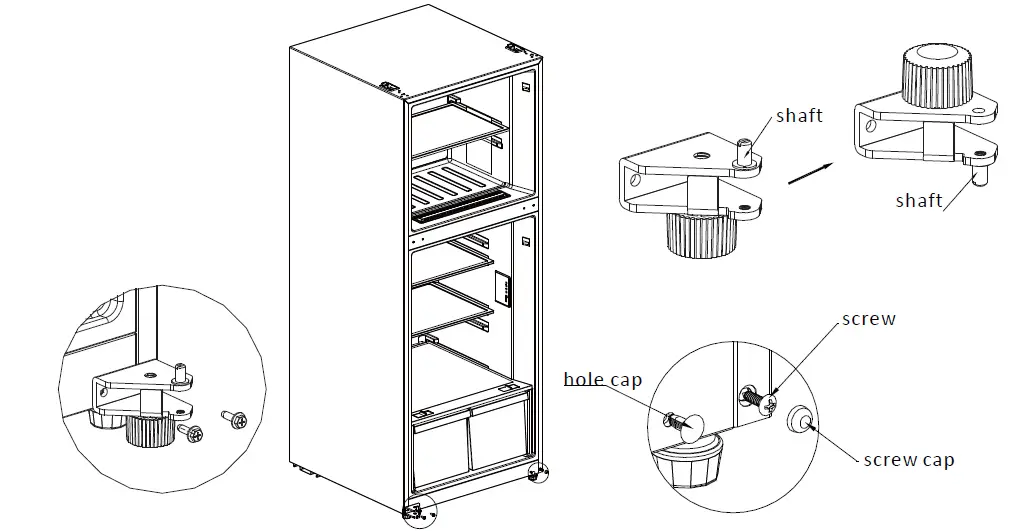 shaft

shaft

screw

hole cap

screw cap