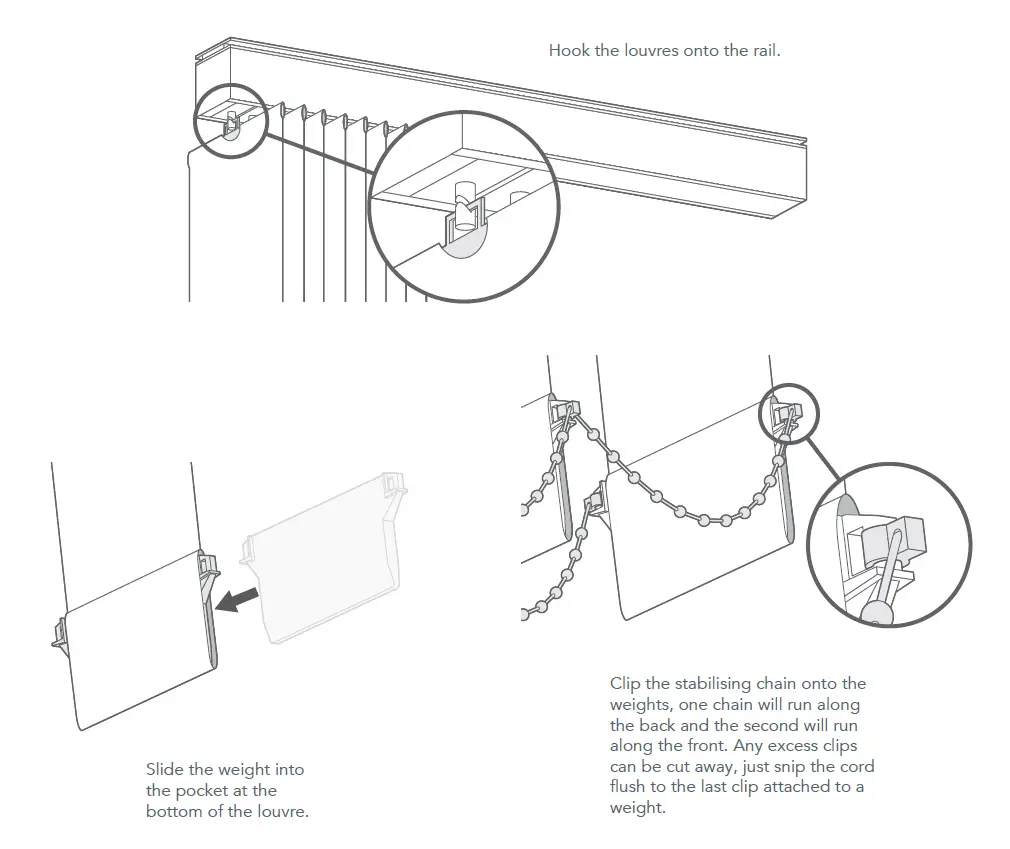 Hook the louvres onto the rail.

Slide the weight into the pocket at the bottom of the louvre.

Clip the stabilising chain onto the weights, one chain will run along the back and the second will run along the front. Any excess clips can be cut away, just snip the cord flush to the last clip attached to a weight.