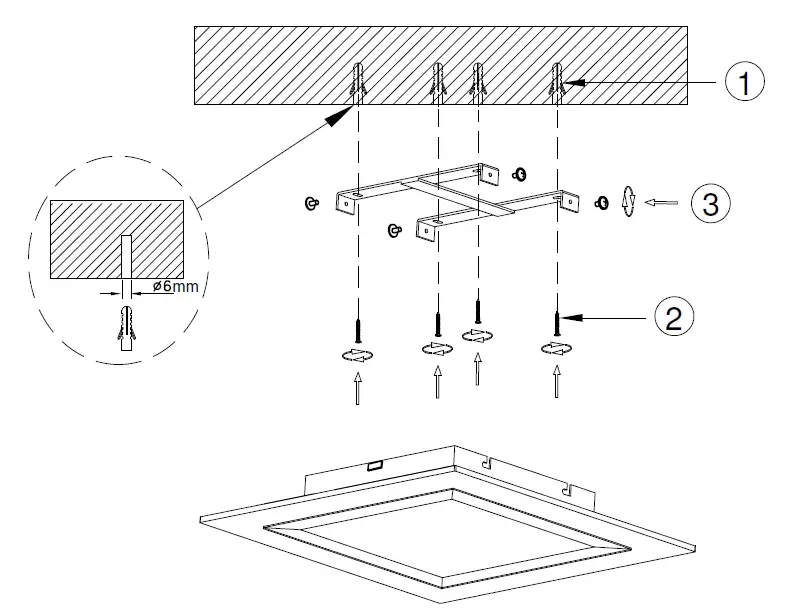 1

3

ø6mm

2