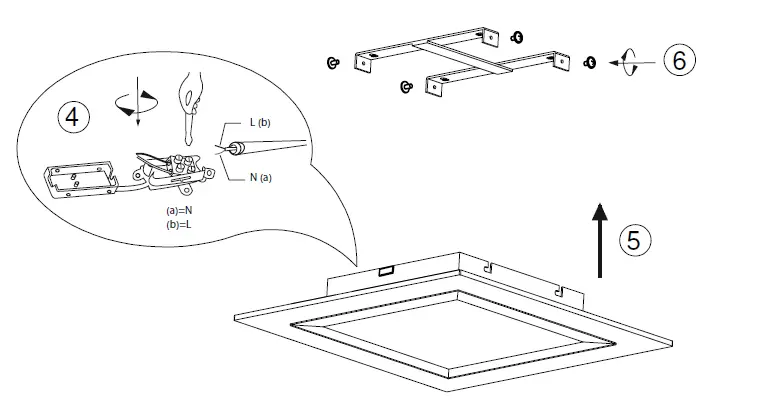 6

4

L (b)

N (a)

(a)=N
(b)=L

5