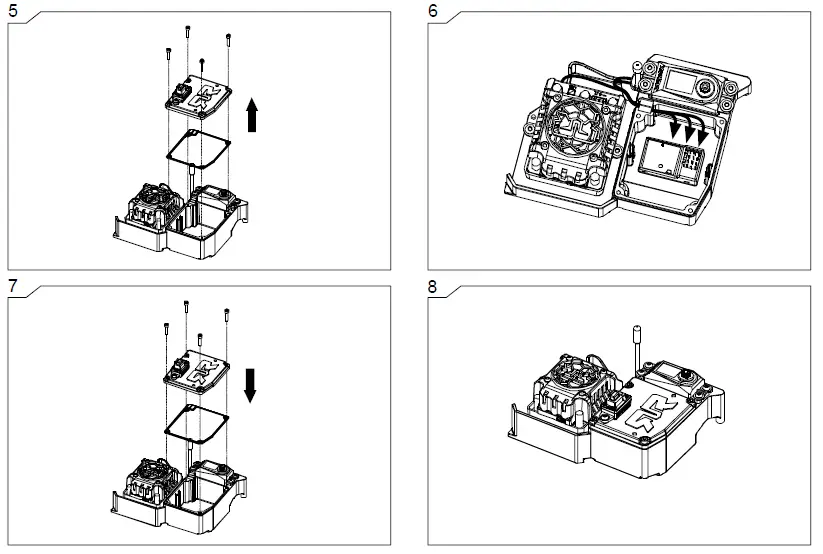 5

6

7

8