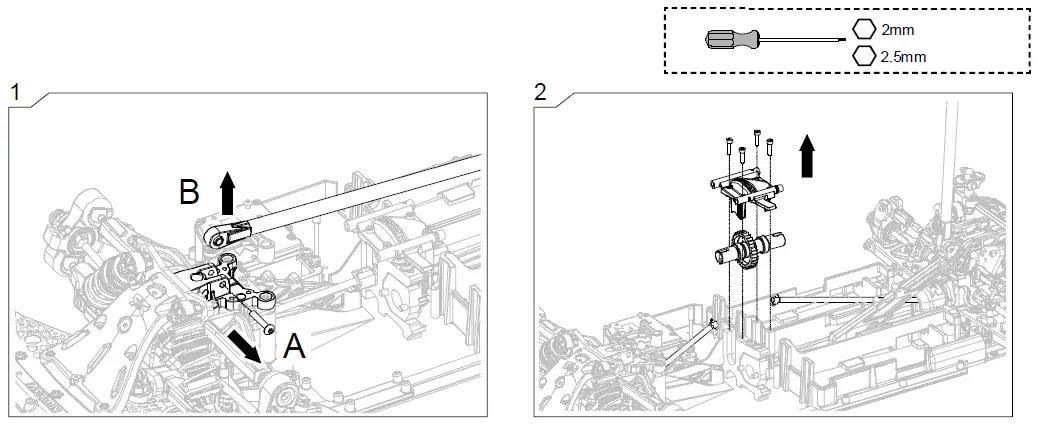 2mm
2.5mm

1

B

A

2