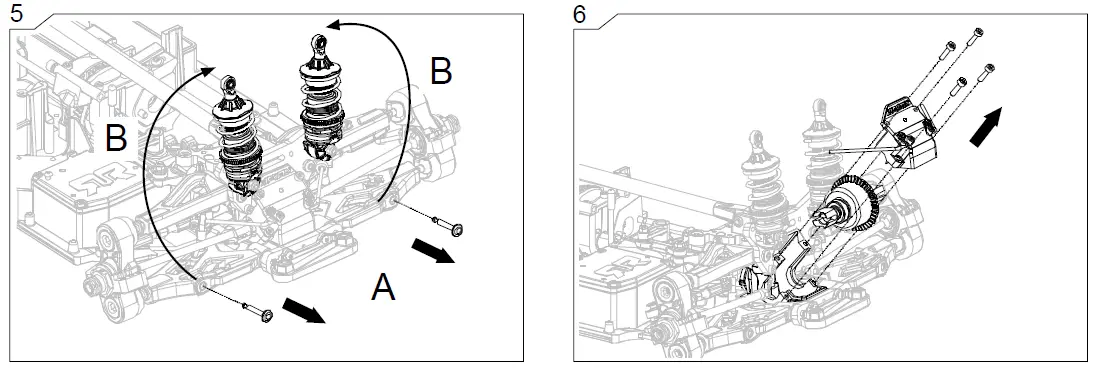 5

B

B

A

6