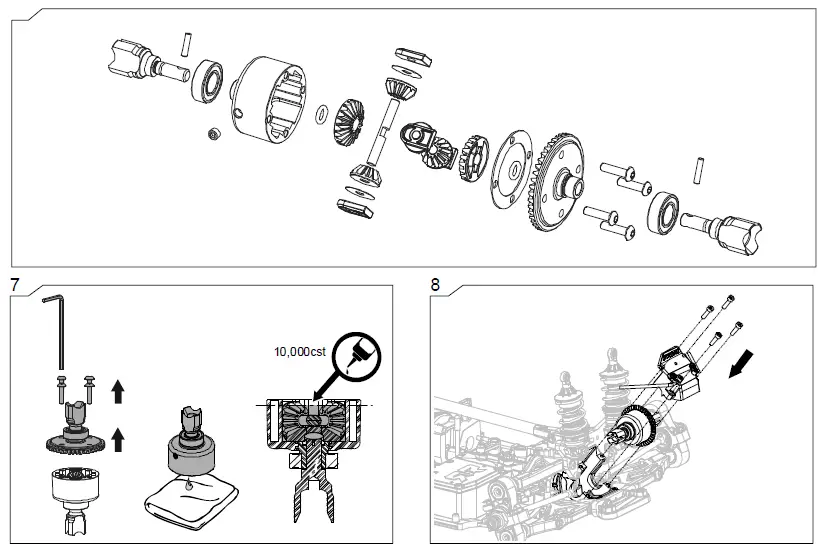 7

10,000cst

8