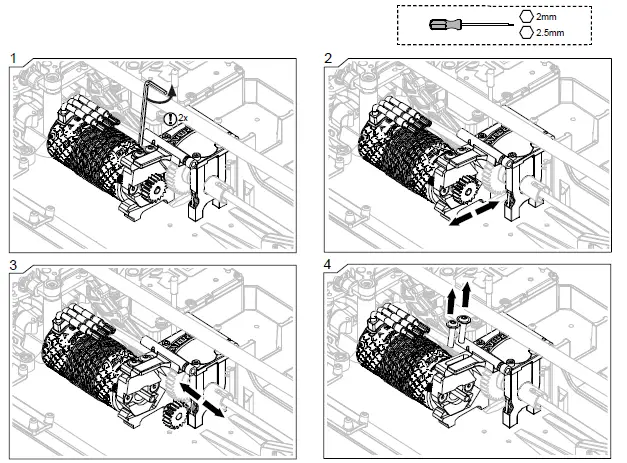 2mm
2.5mm

1

2x

2

3

4