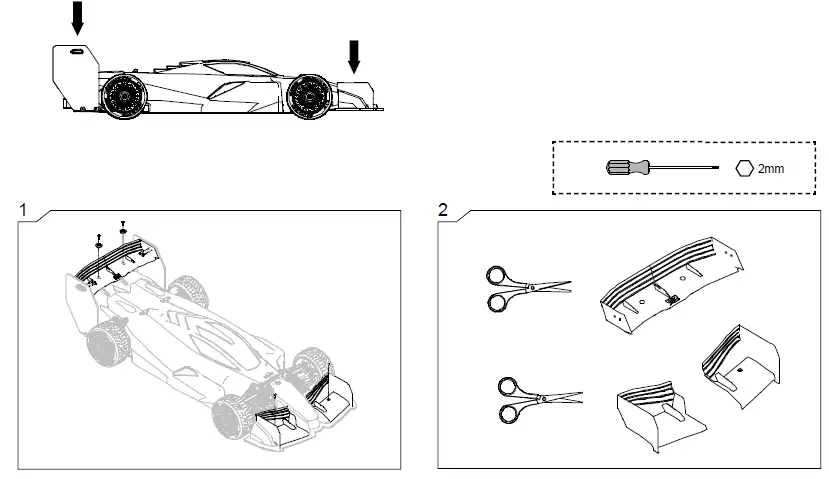 2mm

1

2