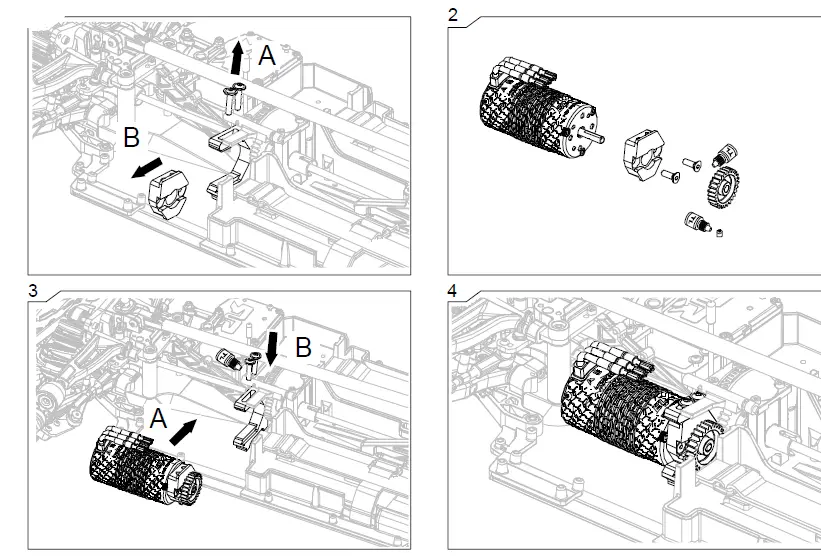 A
B

2

3
B
A

4