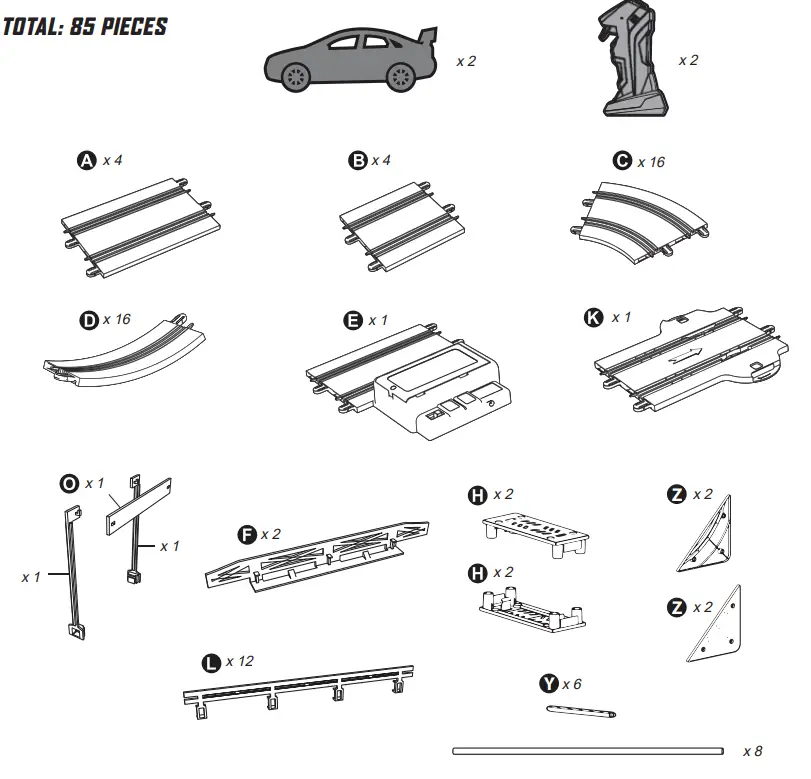 TOTAL: 85 PIECES

x 2

x 2

A x 4

B x 4

C x 16

D x 16

E x 1

K x 1

O x 1

x 1

x 1

F x 2

H x 2

H x 2

Z x 2

Z x 2

L x 12

Y x 6

x 8