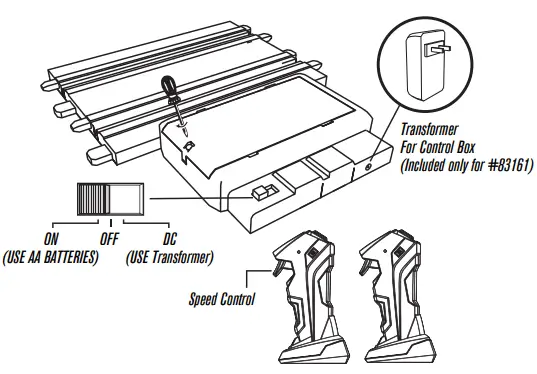 Transformer
For Control Box
(Included only for #83161)

ON
(USE AA BATTERIES)

OFF

DC
(USE Transformer)

Speed Control