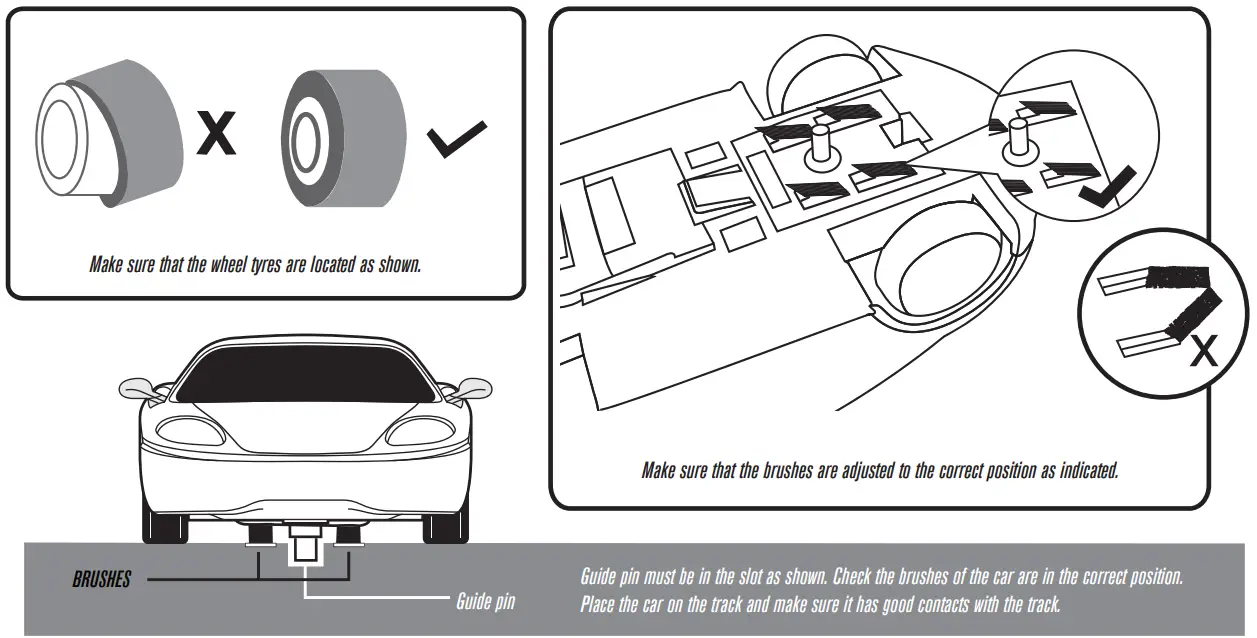 X

Make sure that the wheel tyres are located as shown.

X

Make sure that the brushes are adjusted to the correct position as indicated.

BRUSHES

Guide pin

Guide pin must be in the slot as shown. Check the brushes of the car are in the correct position. Place the car on the track and make sure it has good contacts with the track.