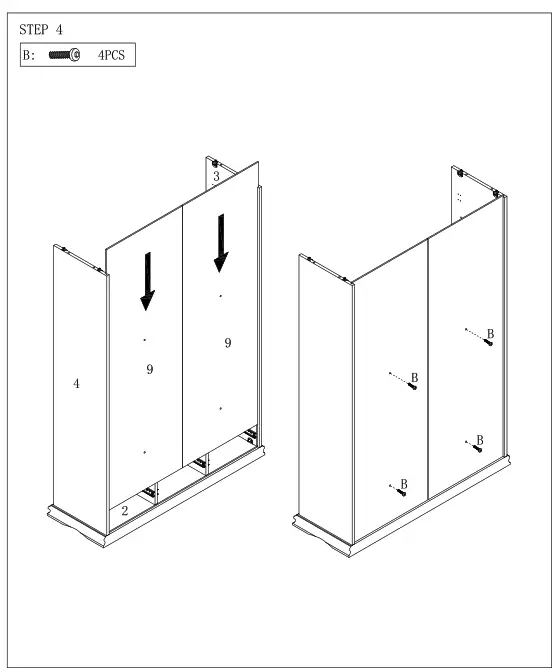 STEP 4

B: 4PCS

3

9

9

4

2

B

B

B

B