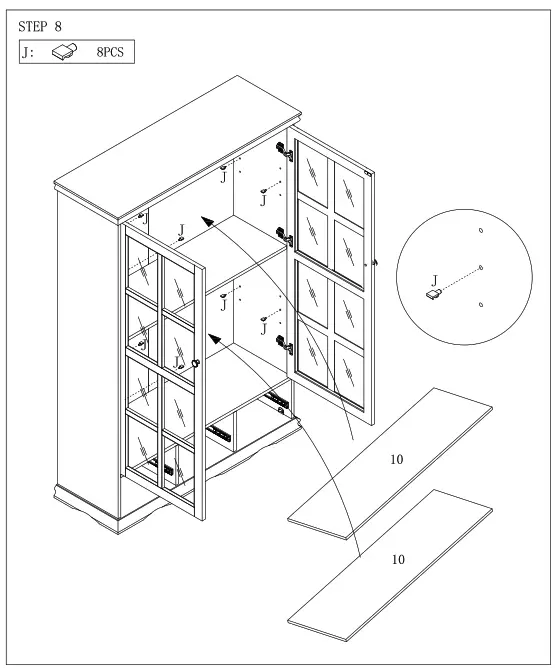 STEP 8

J: 8PCS

J
J
J
J
J
J
J
J

J

10

10