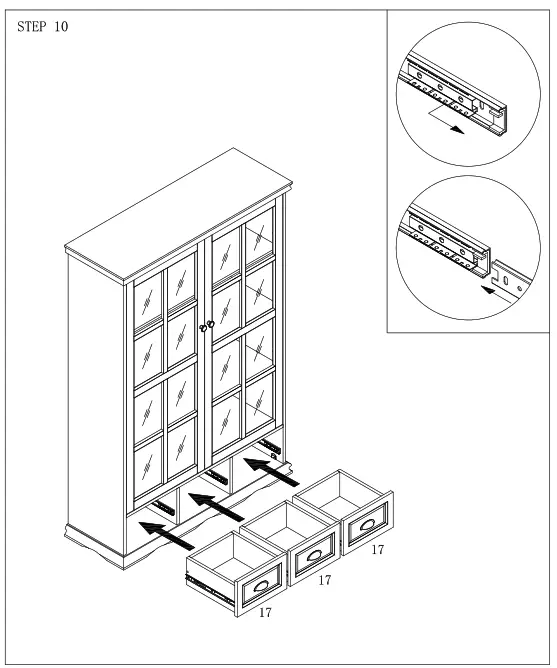 STEP 10

17

17

17