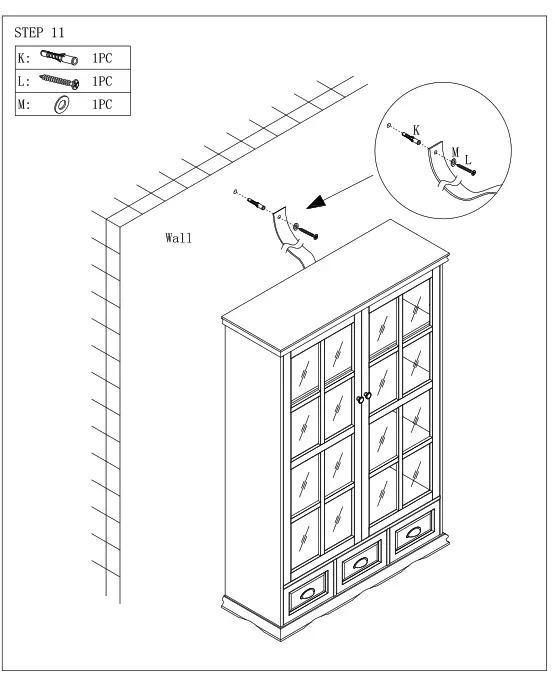 STEP 11

| K: | 1PC |
|---|---|
| L: | 1PC |
| M: | 1PC |

K
M
L

Wall