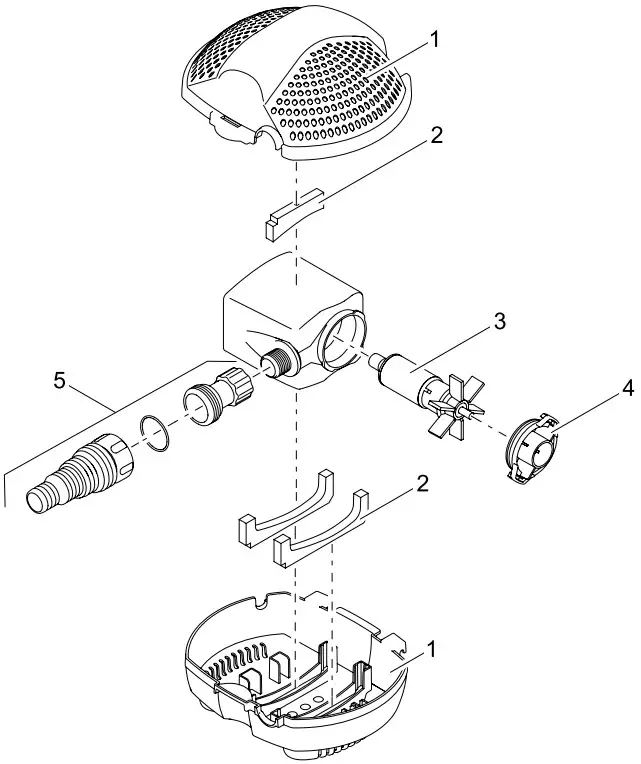 1
2
3
5
4
2
1