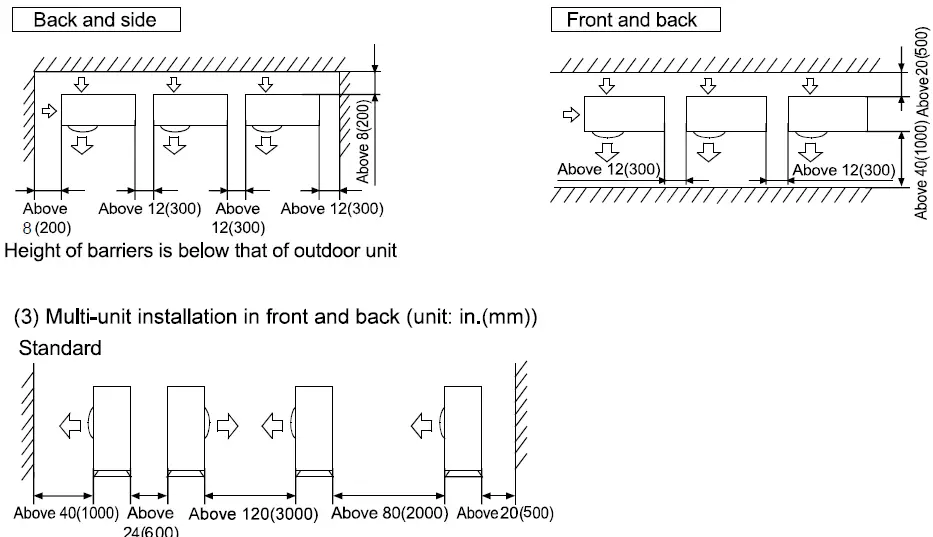 Back and side

Above 8(200)

Above 8 (200)

Above 12(300)

Above 12(300)

Above 12(300)

Height of barriers is below that of outdoor unit

Front and back

Above 20(500)

Above 40(1000)

Above 12(300)

Above 12(300)

(3) Multi-unit installation in front and back (unit: in.(mm))

Standard

Above 40(1000)

Above 24(600)

Above 120(3000)

Above 80(2000)

Above 20(500)