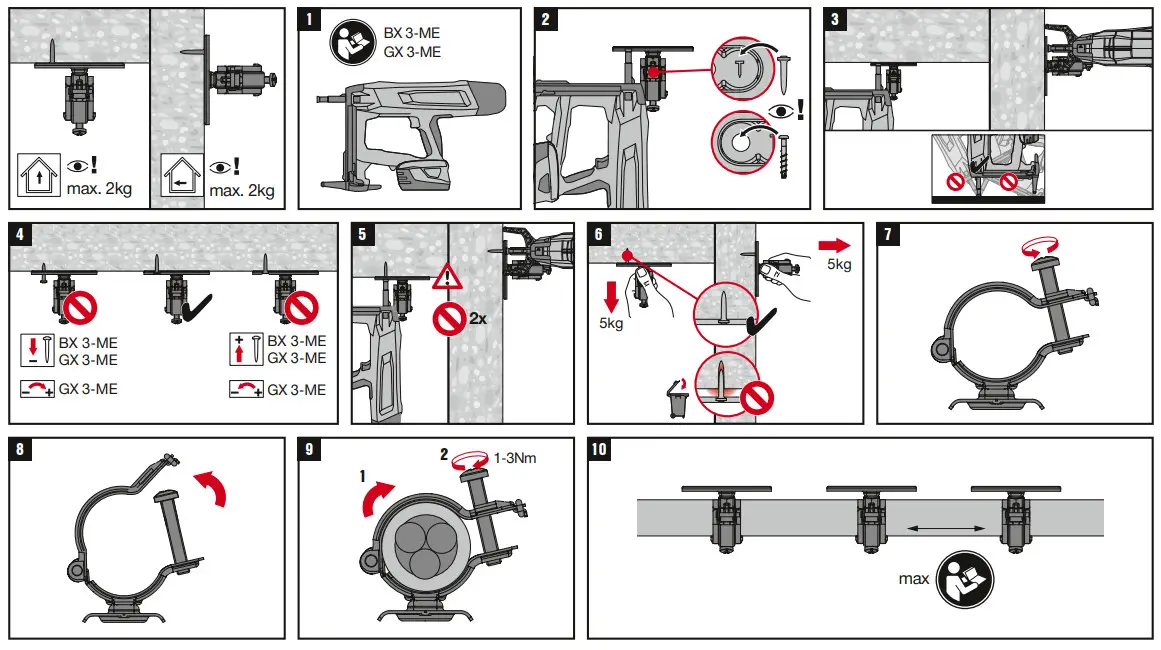 max. 2kg

max. 2kg

1

BX 3-ME
GX 3-ME

2

3

4

BX 3-ME
GX 3-ME

GX 3-ME

BX 3-ME
GX 3-ME

GX 3-ME

5

2x

6

5kg

5kg

7

8

9

1

2

1-3Nm

10

max