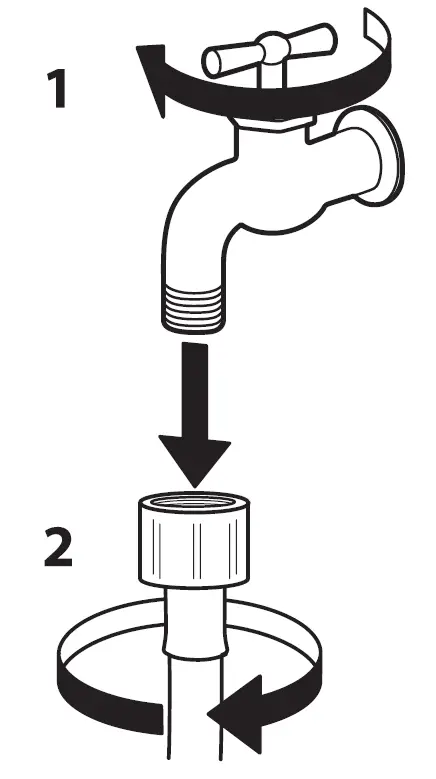 1

2