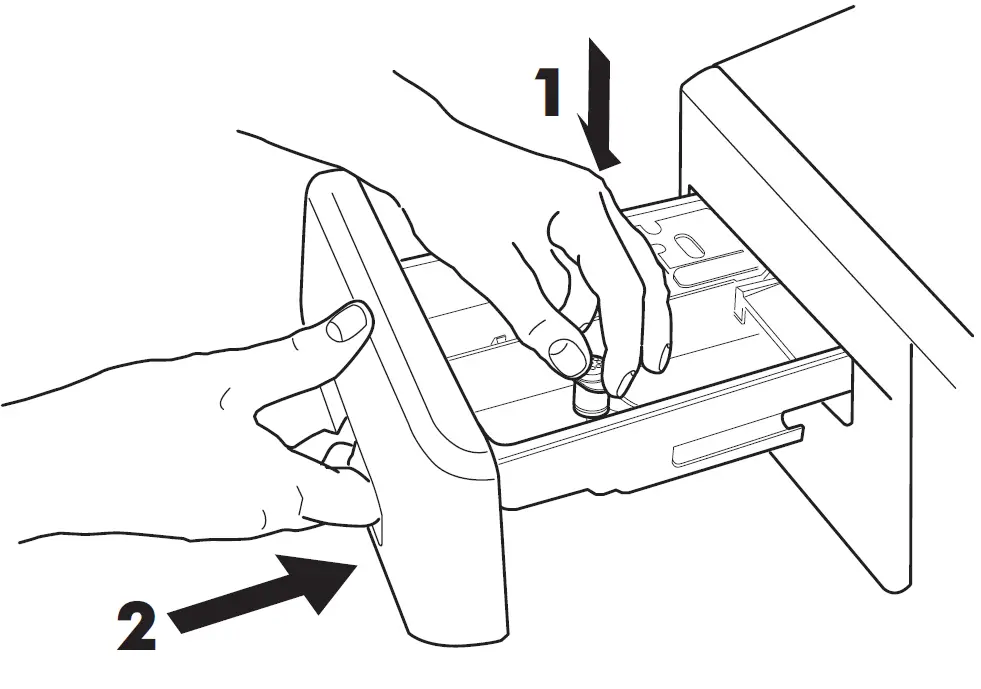 1

2