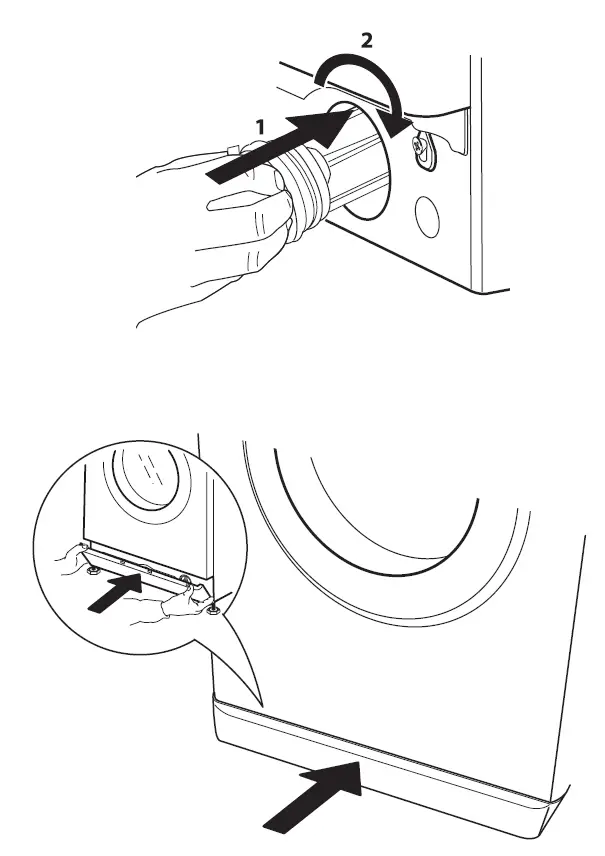 2
1