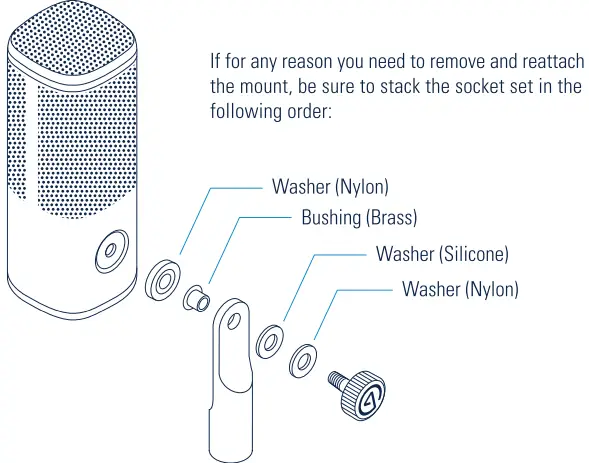 If for any reason you need to remove and reattach the mount, be sure to stack the socket set in the following order:

Washer (Nylon)
Bushing (Brass)
Washer (Silicone)
Washer (Nylon)