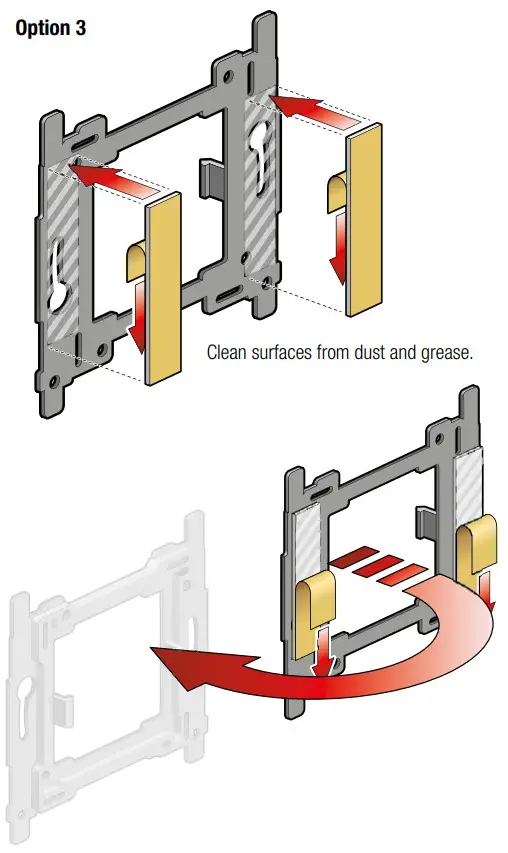 Option 3

Clean surfaces from dust and grease.