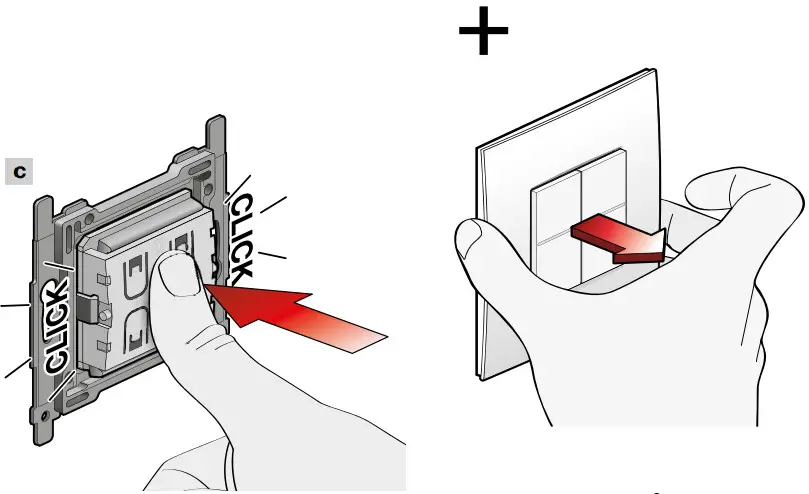 c

CLICK

CLICK

+