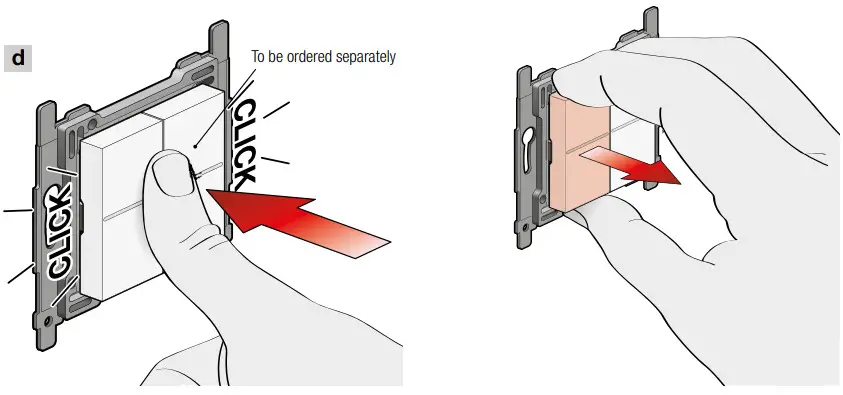 d

To be ordered separately

CLICK

CLICK