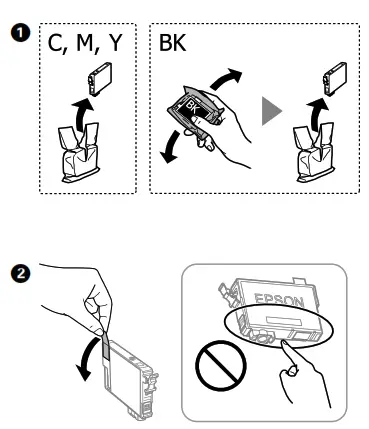 1

C, M, Y

BK

BK

2

EPSON