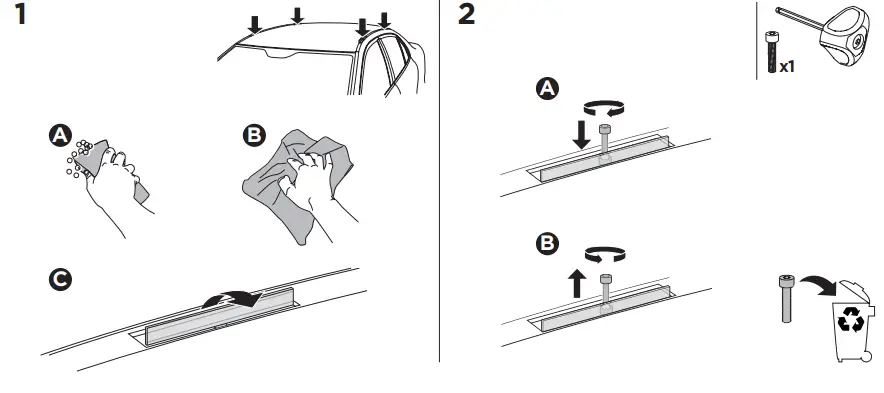 1

A

B

C

2

x1

A

B