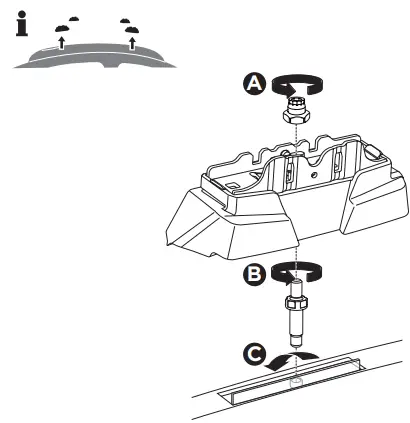 i

A

B

C