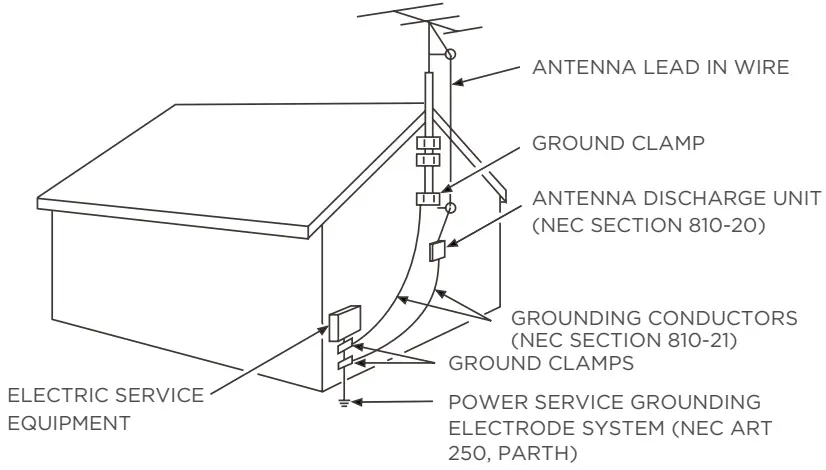 ANTENNA LEAD IN WIRE

GROUND CLAMP

ANTENNA DISCHARGE UNIT (NEC SECTION 810-20)

GROUNDING CONDUCTORS (NEC SECTION 810-21)

GROUND CLAMPS

ELECTRIC SERVICE EQUIPMENT

POWER SERVICE GROUNDING ELECTRODE SYSTEM (NEC ART 250, PARTH)