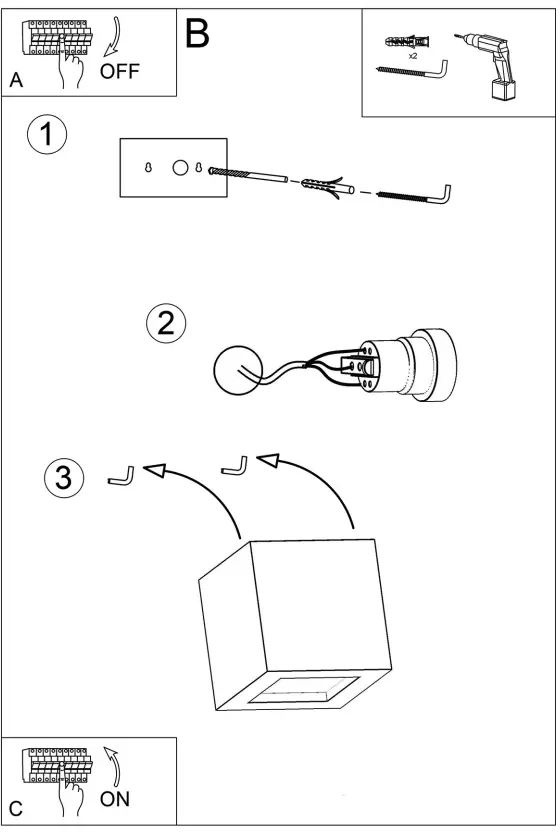 A
OFF

B

x2

1

2

3

C
ON