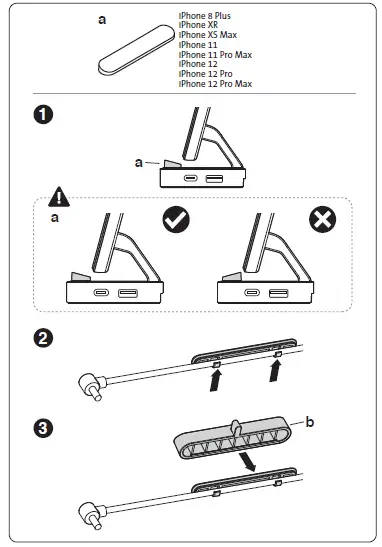 a

iPhone 8 Plus
iPhone XR
iPhone XS Max
iPhone 11
iPhone 11 Pro Max
iPhone 12
iPhone 12 Pro
iPhone 12 Pro Max

1

a

a

2

3

b