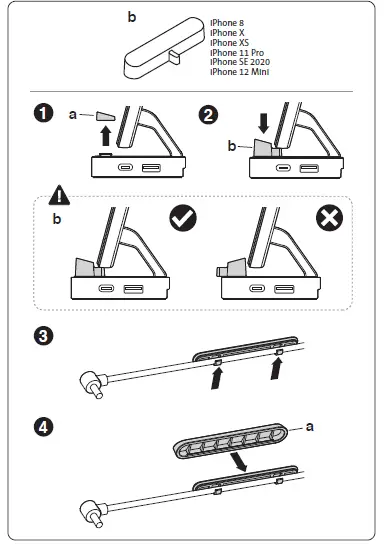 b

iPhone 8
iPhone X
iPhone XS
iPhone 11 Pro
iPhone SE 2020
iPhone 12 Mini

1

a

2

b

b

3

4

a