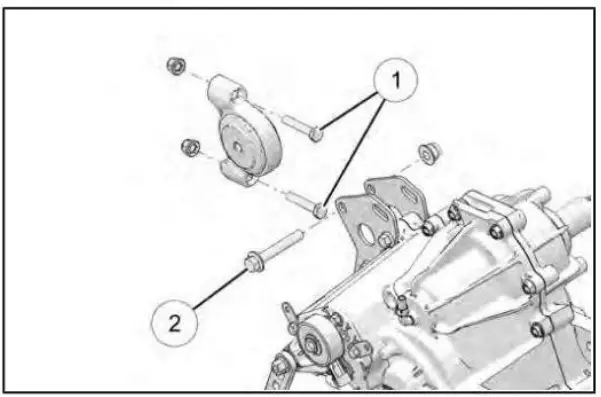 1

2