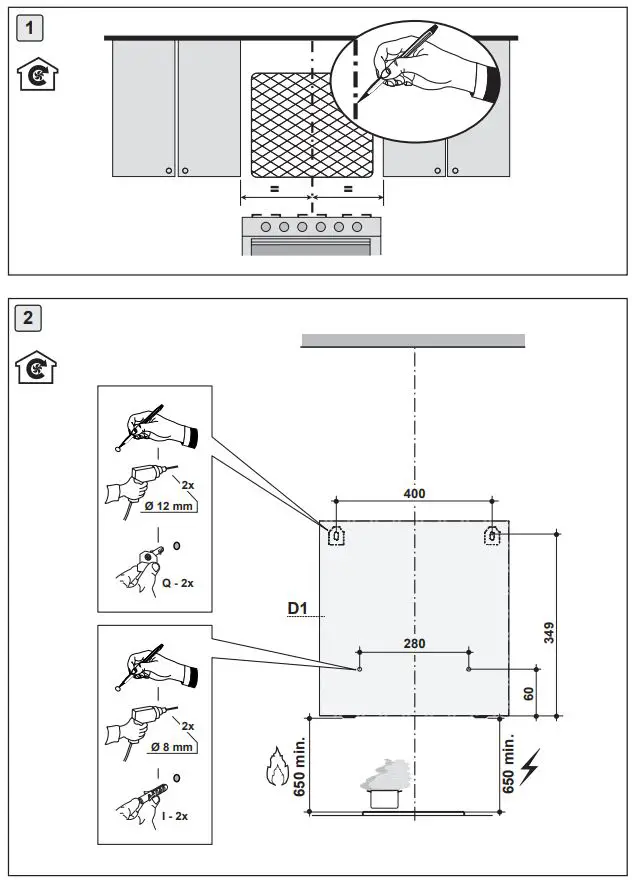 1

=
=

2

2x
Ø 12 mm
Q - 2x

2x
Ø 8 mm
I - 2x

400
D1
280
349
60
650 min.
650 min.