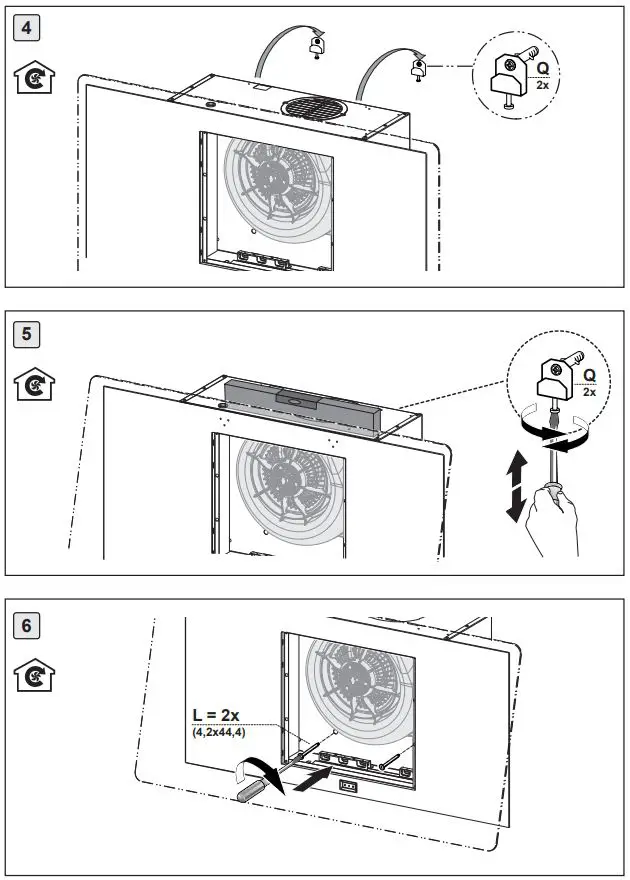 4

Q
2x

5

Q
2x

6

L = 2x
(4,2x44,4)