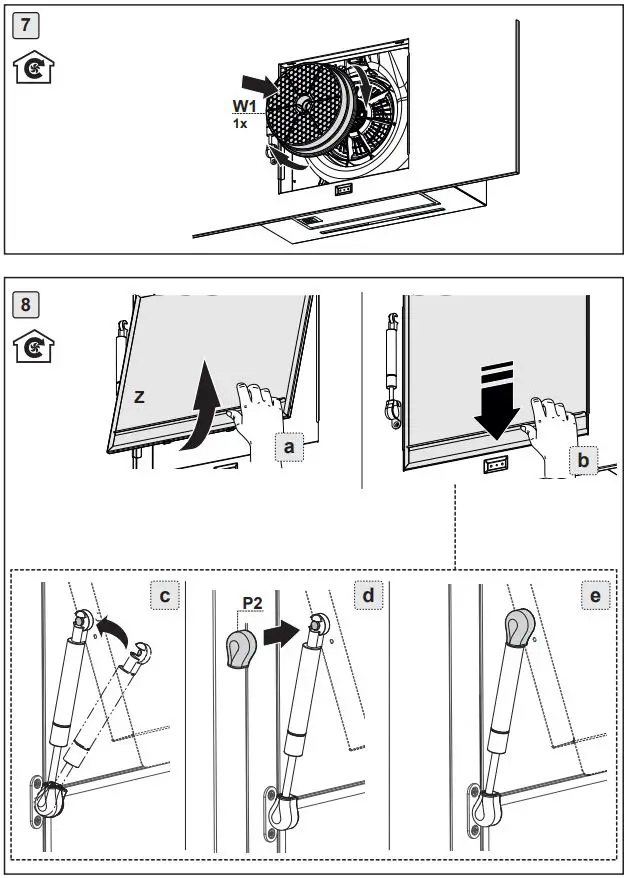 7

W1
1x

8

Z

a

b

c

P2

d

e