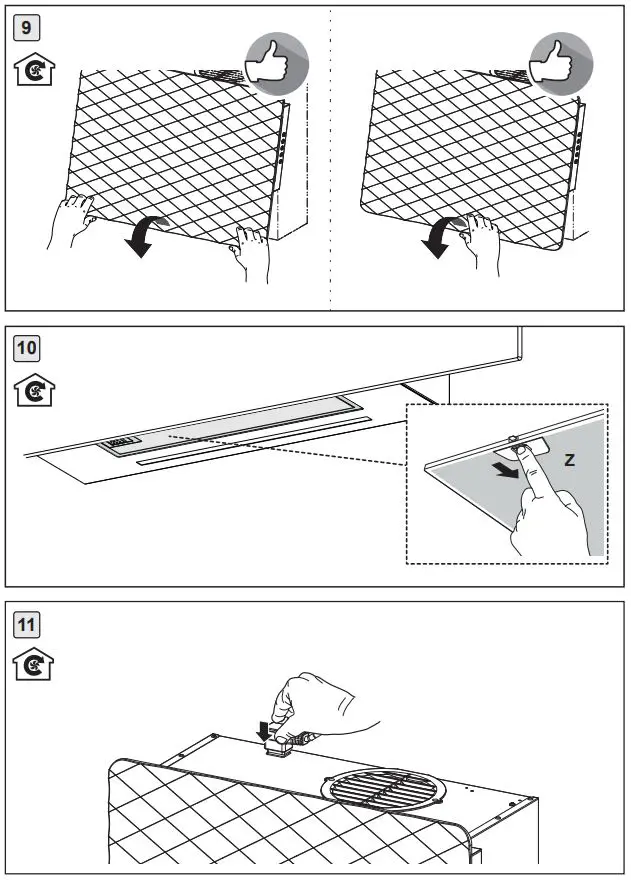 9

10

Z

11