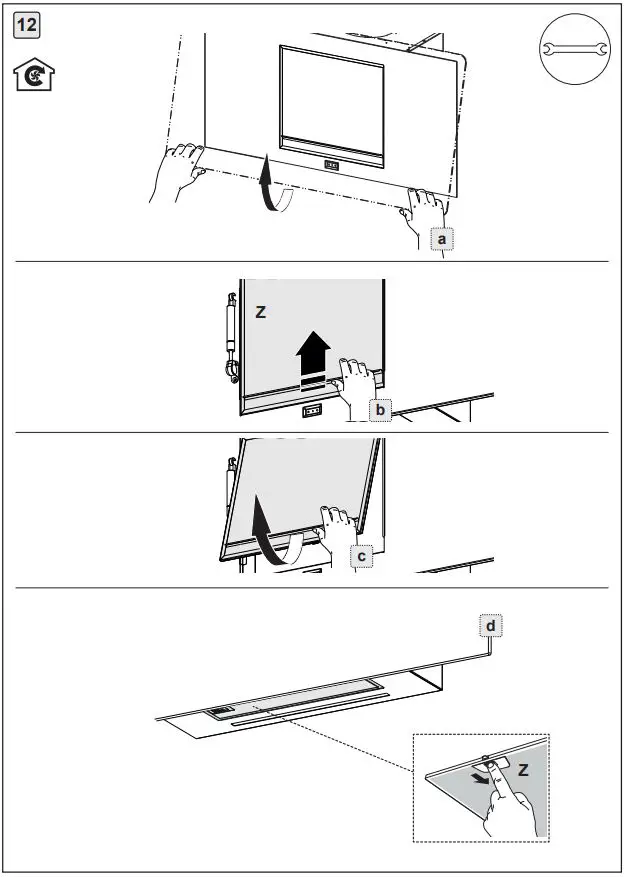 12

a

Z

b

c

d

Z