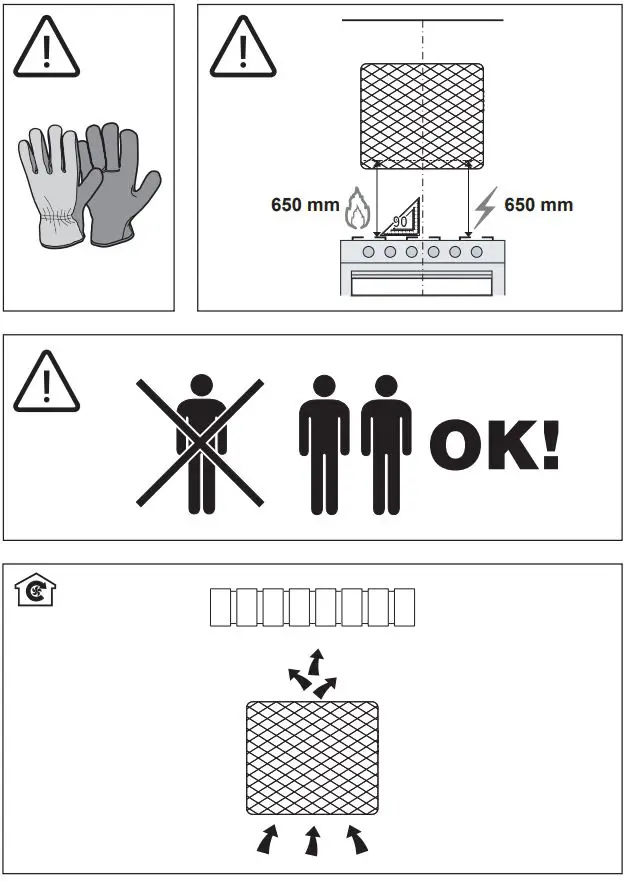 650 mm

90

650 mm

OK!