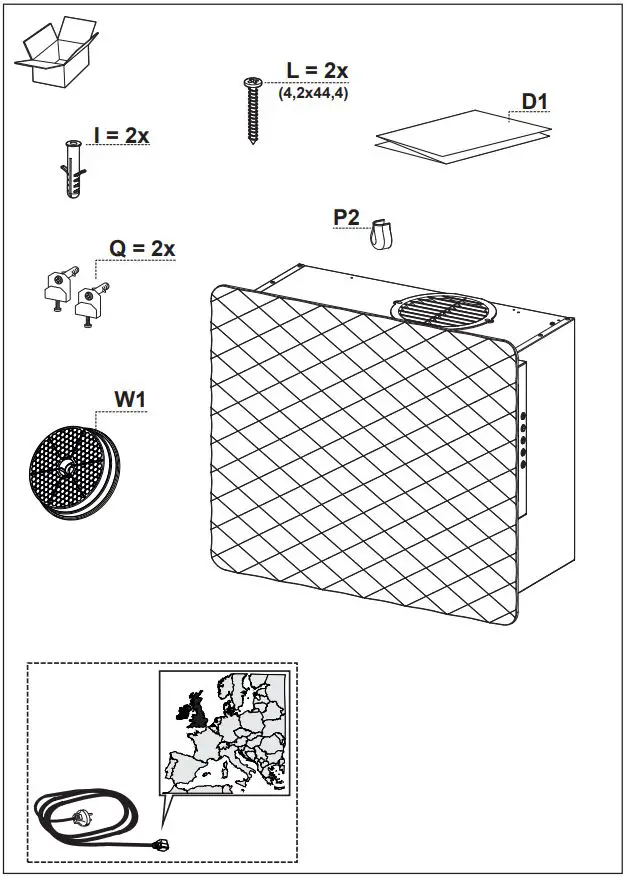 L = 2x
(4,2x44,4)

D1

I = 2x

P2

Q = 2x

W1