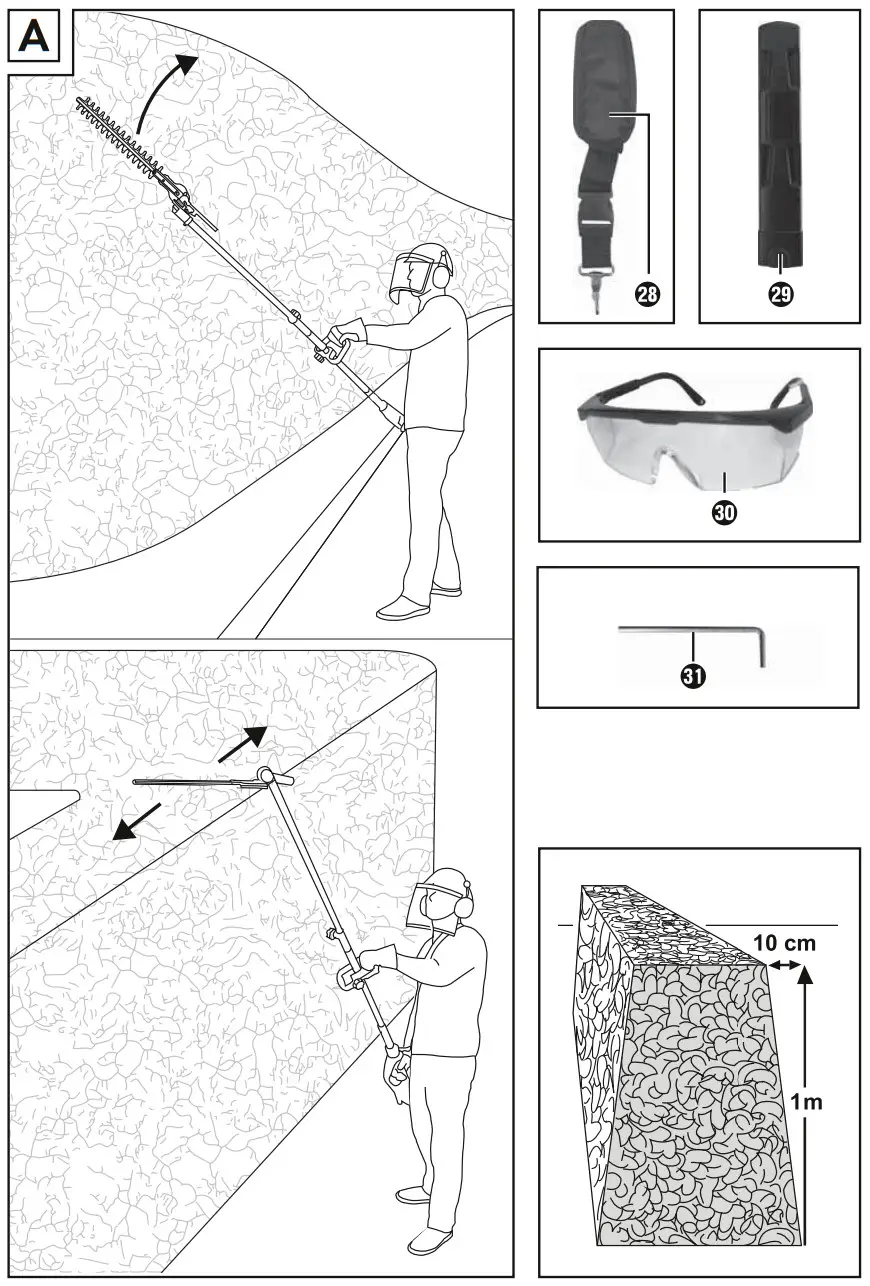 A

28

29

30

31

10 cm

1m