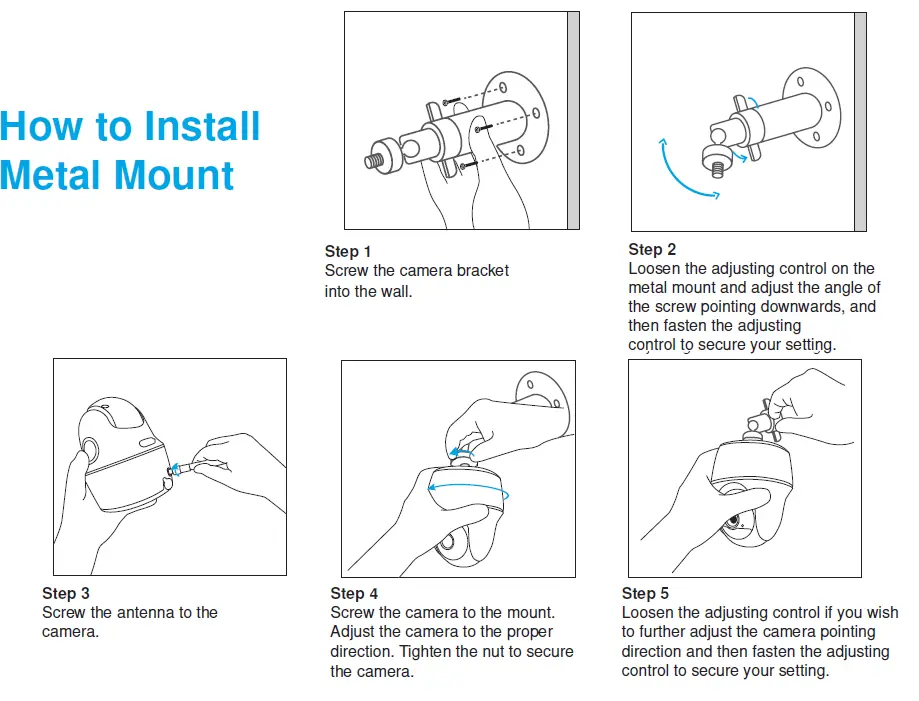 How to Install Metal Mount

Step 1
Screw the camera bracket into the wall.

Step 2
Loosen the adjusting control on the metal mount and adjust the angle of the screw pointing downwards, and then fasten the adjusting control to secure your setting.

Step 3
Screw the antenna to the camera.

Step 4
Screw the camera to the mount. Adjust the camera to the proper direction. Tighten the nut to secure the camera.

Step 5
Loosen the adjusting control if you wish to further adjust the camera pointing direction and then fasten the adjusting control to secure your setting.