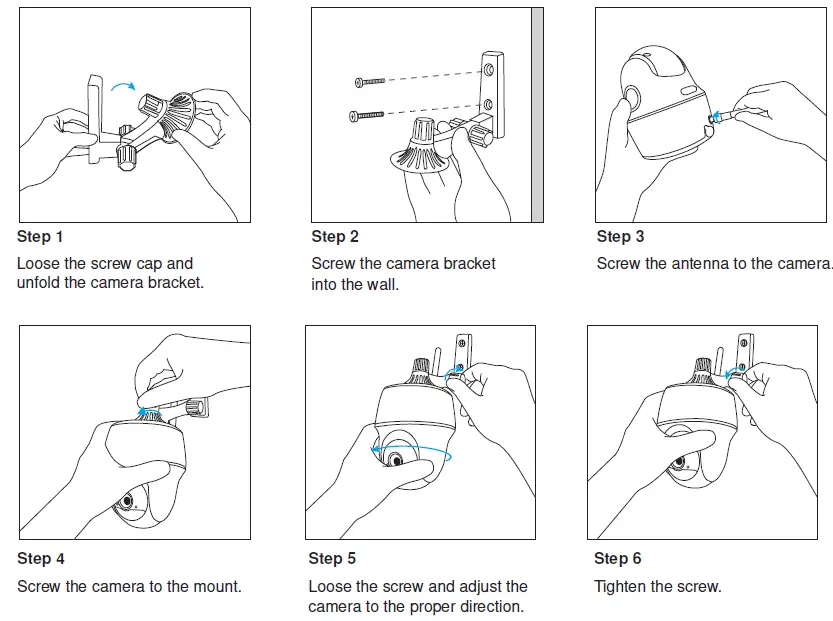 Step 1
Loose the screw cap and unfold the camera bracket.

Step 2
Screw the camera bracket into the wall.

Step 3
Screw the antenna to the camera.

Step 4
Screw the camera to the mount.

Step 5
Loose the screw and adjust the camera to the proper direction.

Step 6
Tighten the screw.