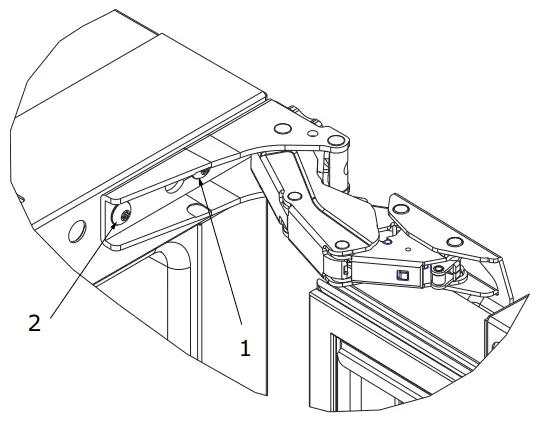 2
1