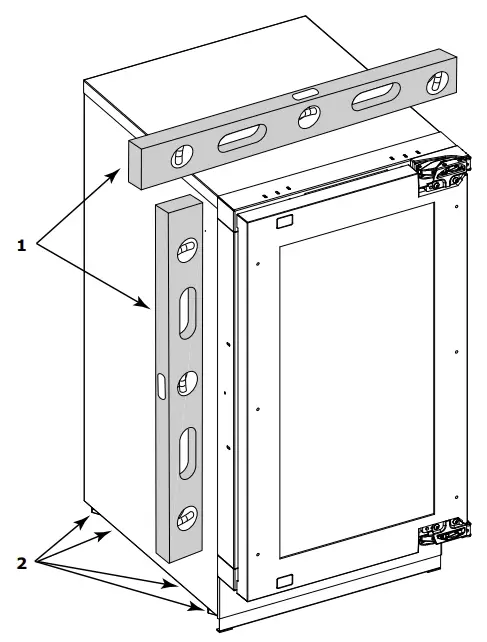 1

2